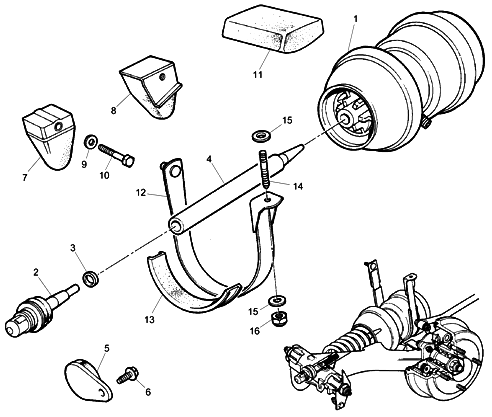 1
11
8
15
7
9
10
4
14
12
3
2
13
15
16
5
6